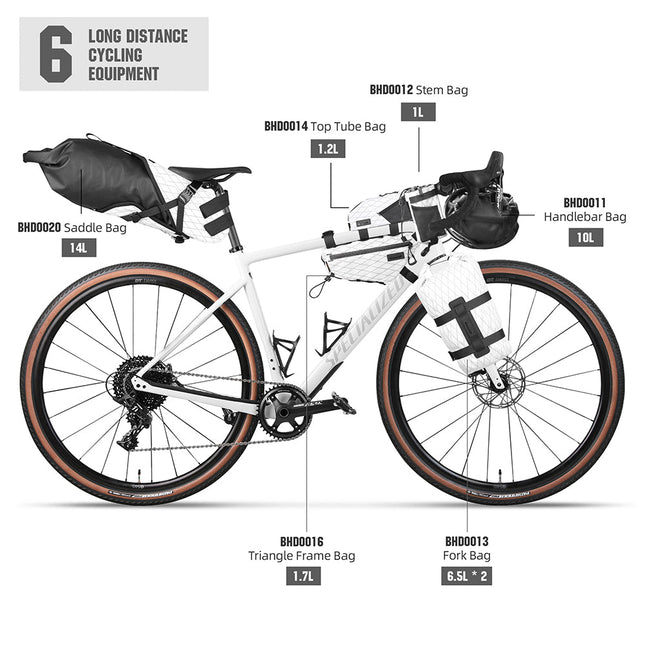 6 LONG DISTANCE CYCLING EQUIPMENT

BHD0012 Stem Bag
1L

BHD0014 Top Tube Bag
1.2L

BHD0020 Saddle Bag
14L

BHD0011
Handlebar Bag
10L

SPECIALIZED

BHD0016
Triangle Frame Bag
1.7L

BHD0013
Fork Bag
6.5L * 2