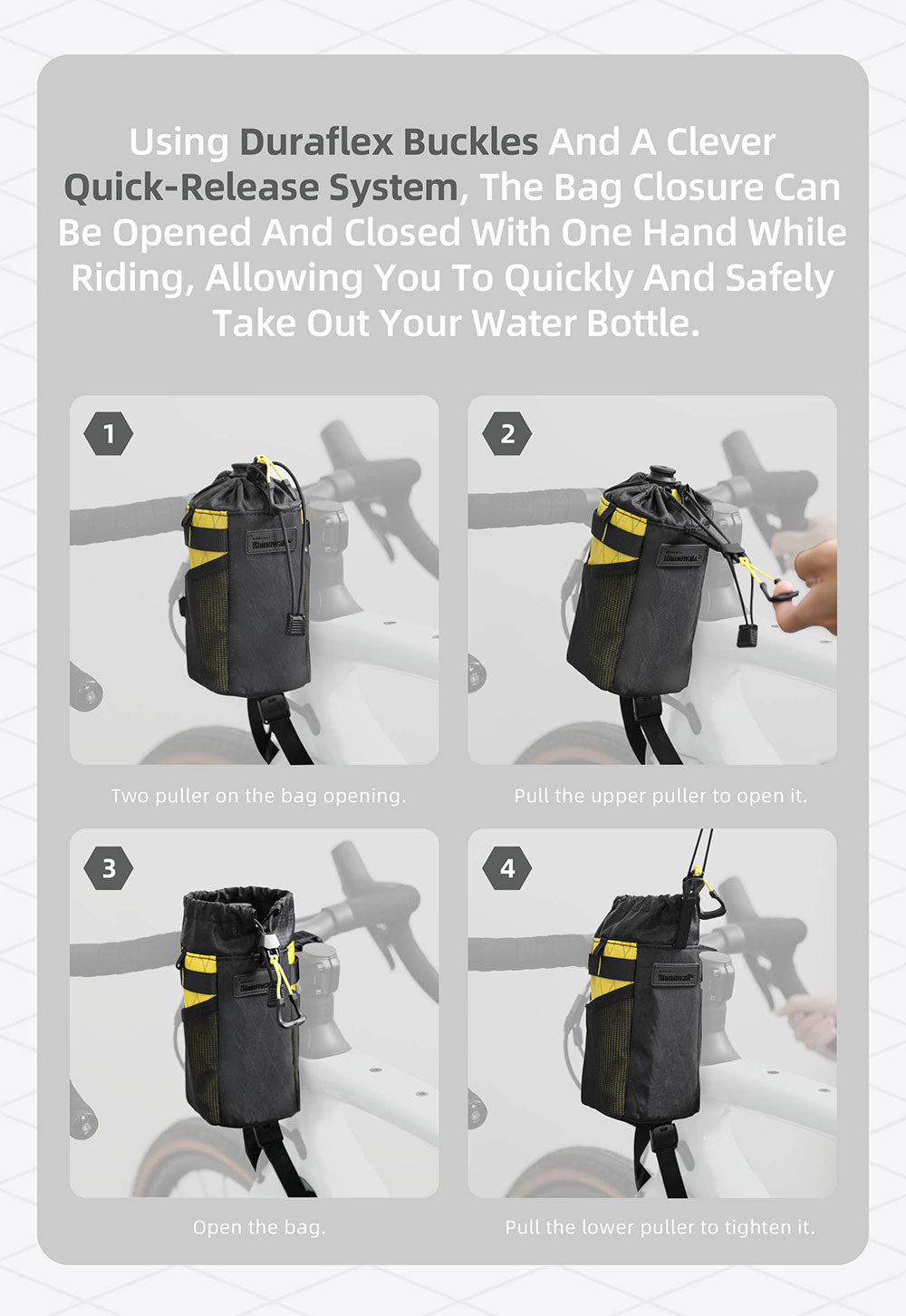 Using Duraflex Buckles And A Clever Quick-Release System, The Bag Closure Can Be Opened And Closed With One Hand While Riding, Allowing You To Quickly And Safely Take Out Your Water Bottle.

1

Rhinowalk

Two puller on the bag opening.

2

Rhinowalk

Pull the upper puller to open it.

3

Rhinowalk

Open the bag.

4

Rhinowalk

Pull the lower puller to tighten it.