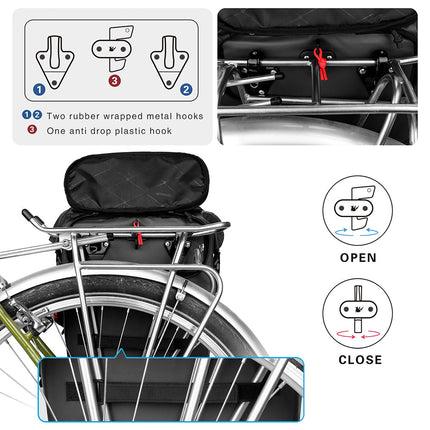 1
3
2
1 2 Two rubber wrapped metal hooks
3 One anti drop plastic hook

OPEN

CLOSE