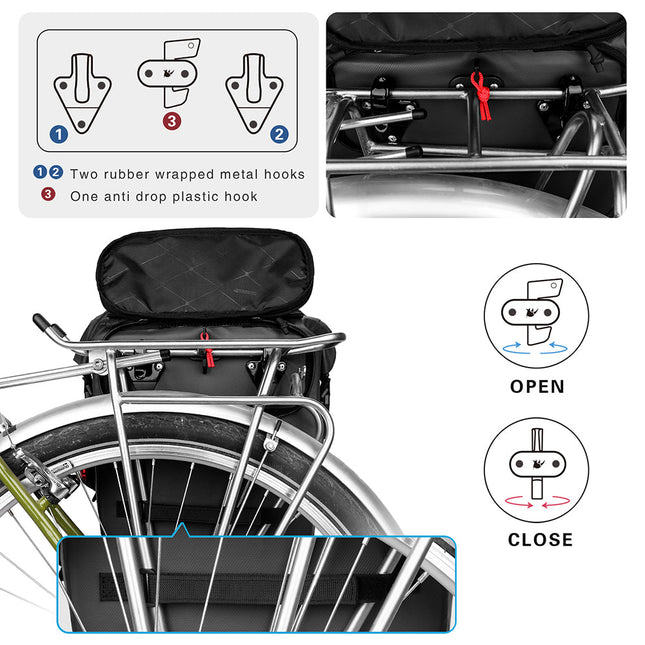 1

3

2

1 2 Two rubber wrapped metal hooks
3 One anti drop plastic hook

OPEN

CLOSE