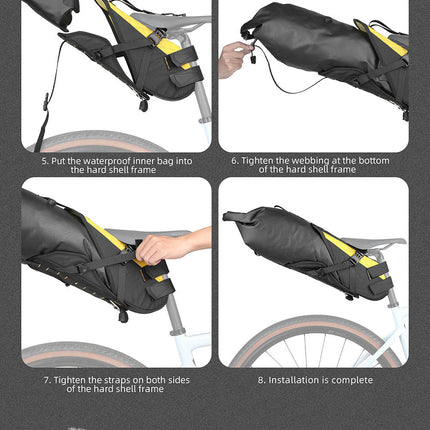 5. Put the waterproof inner bag into the hard shell frame

6. Tighten the webbing at the bottom of the hard shell frame

7. Tighten the straps on both sides of the hard shell frame

8. Installation is complete