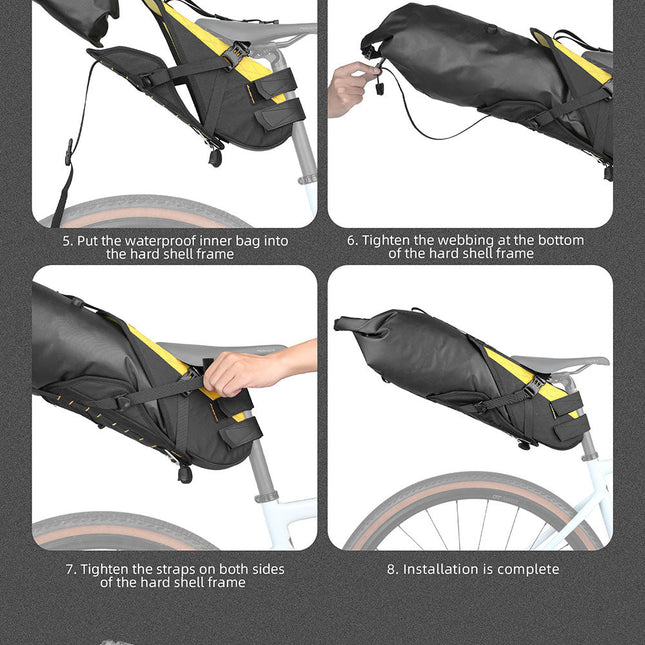 5. Put the waterproof inner bag into the hard shell frame

6. Tighten the webbing at the bottom of the hard shell frame

7. Tighten the straps on both sides of the hard shell frame

8. Installation is complete