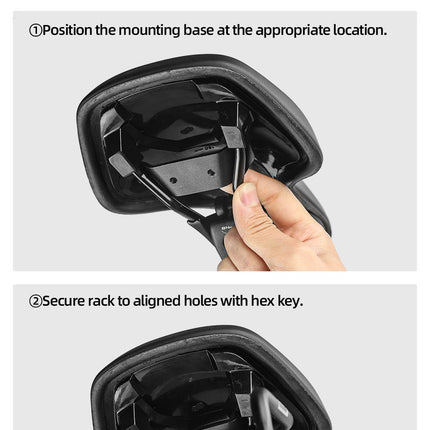 ①Position the mounting base at the appropriate location.

②Secure rack to aligned holes with hex key.