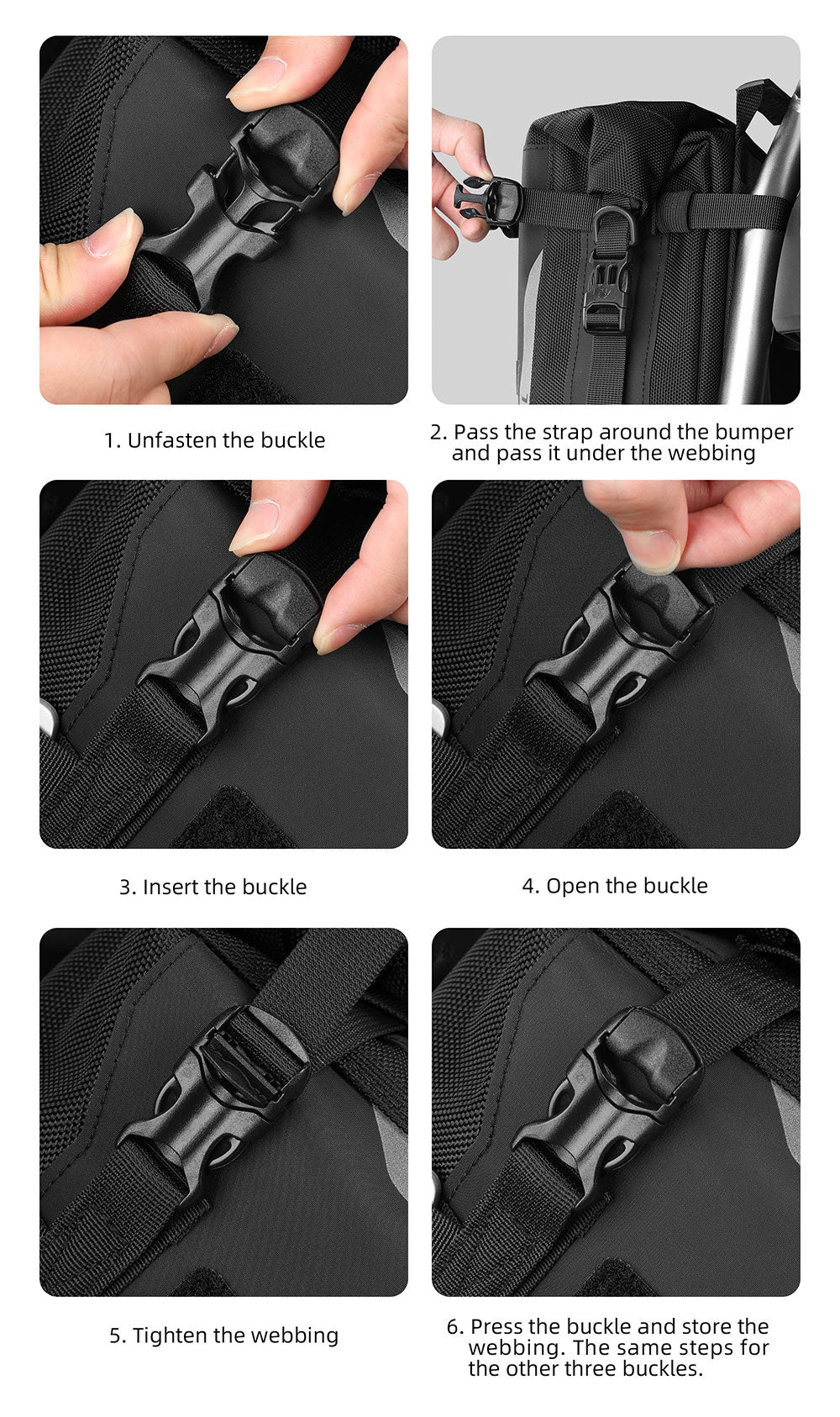 1. Unfasten the buckle

2. Pass the strap around the bumper and pass it under the webbing

3. Insert the buckle

4. Open the buckle

5. Tighten the webbing

6. Press the buckle and store the webbing. The same steps for the other three buckles.