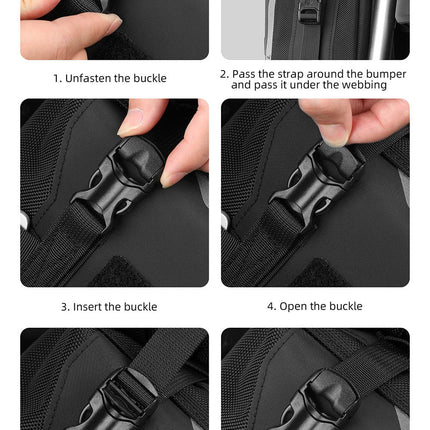 1. Unfasten the buckle

2. Pass the strap around the bumper and pass it under the webbing

3. Insert the buckle

4. Open the buckle