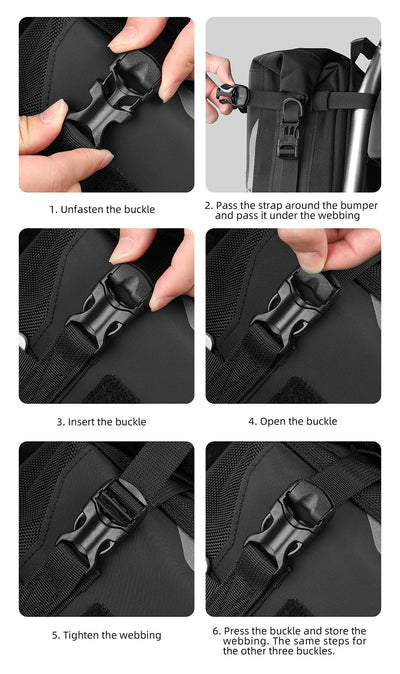 1. Unfasten the buckle

2. Pass the strap around the bumper and pass it under the webbing

3. Insert the buckle

4. Open the buckle

5. Tighten the webbing

6. Press the buckle and store the webbing. The same steps for the other three buckles.