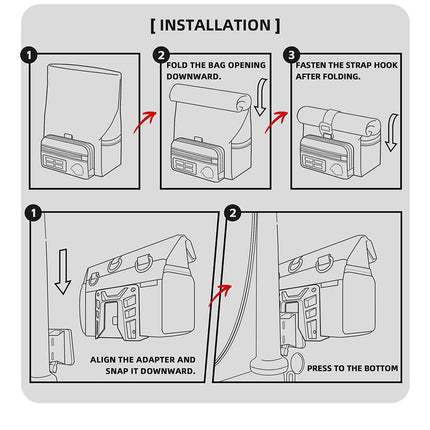 [ INSTALLATION ]

1

2 FOLD THE BAG OPENING DOWNWARD.

3 FASTEN THE STRAP HOOK AFTER FOLDING.

1 ALIGN THE ADAPTER AND SNAP IT DOWNWARD.

2 PRESS TO THE BOTTOM