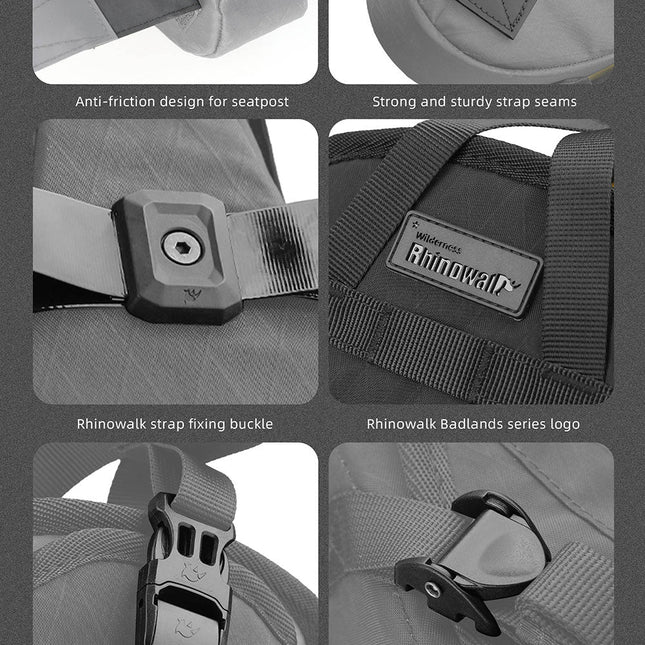 Anti-friction design for seatpost

Strong and sturdy strap seams

Wilderness
Rhinowalk

Rhinowalk strap fixing buckle

Rhinowalk Badlands series logo