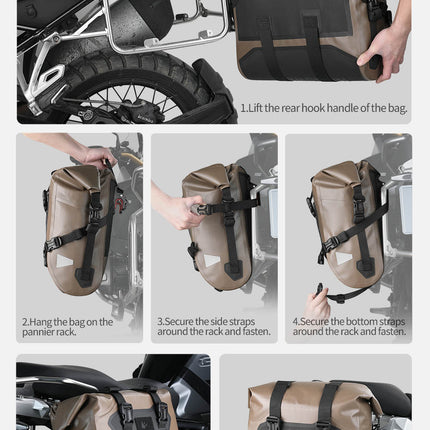 1.Lift the rear hook handle of the bag.

2.Hang the bag on the pannier rack.

3.Secure the side straps around the rack and fasten.

4.Secure the bottom straps around the rack and fasten.