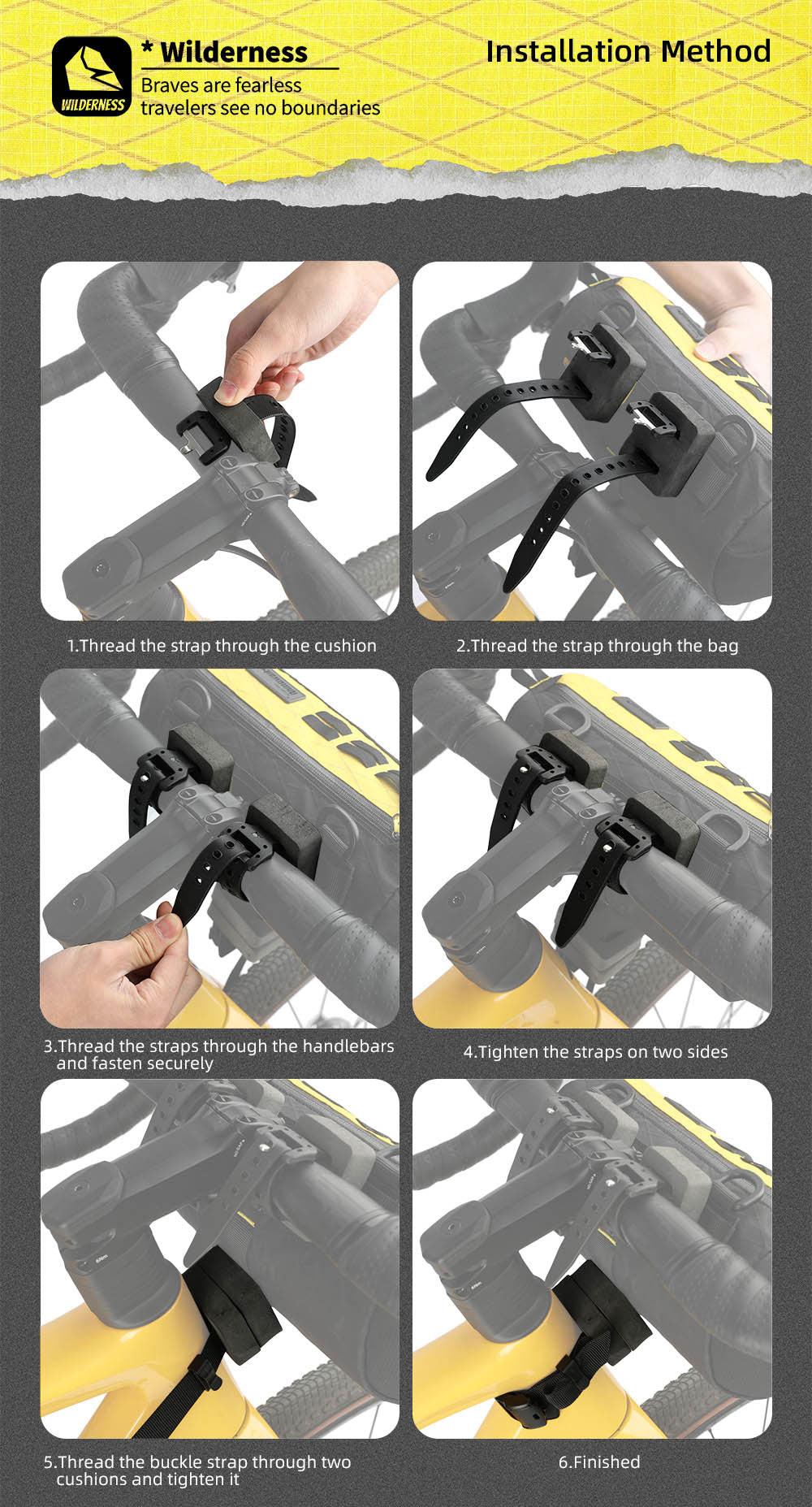 WILDERNESS

* Wilderness

Braves are fearless travelers see no boundaries

Installation Method

1.Thread the strap through the cushion

2.Thread the strap through the bag

3.Thread the straps through the handlebars and fasten securely

4.Tighten the straps on two sides

5.Thread the buckle strap through two cushions and tighten it

6.Finished