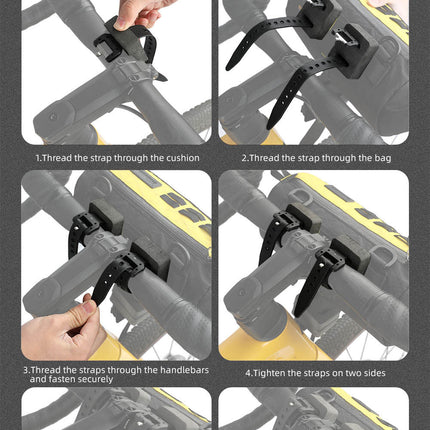 1.Thread the strap through the cushion

2.Thread the strap through the bag

3.Thread the straps through the handlebars and fasten securely

4.Tighten the straps on two sides