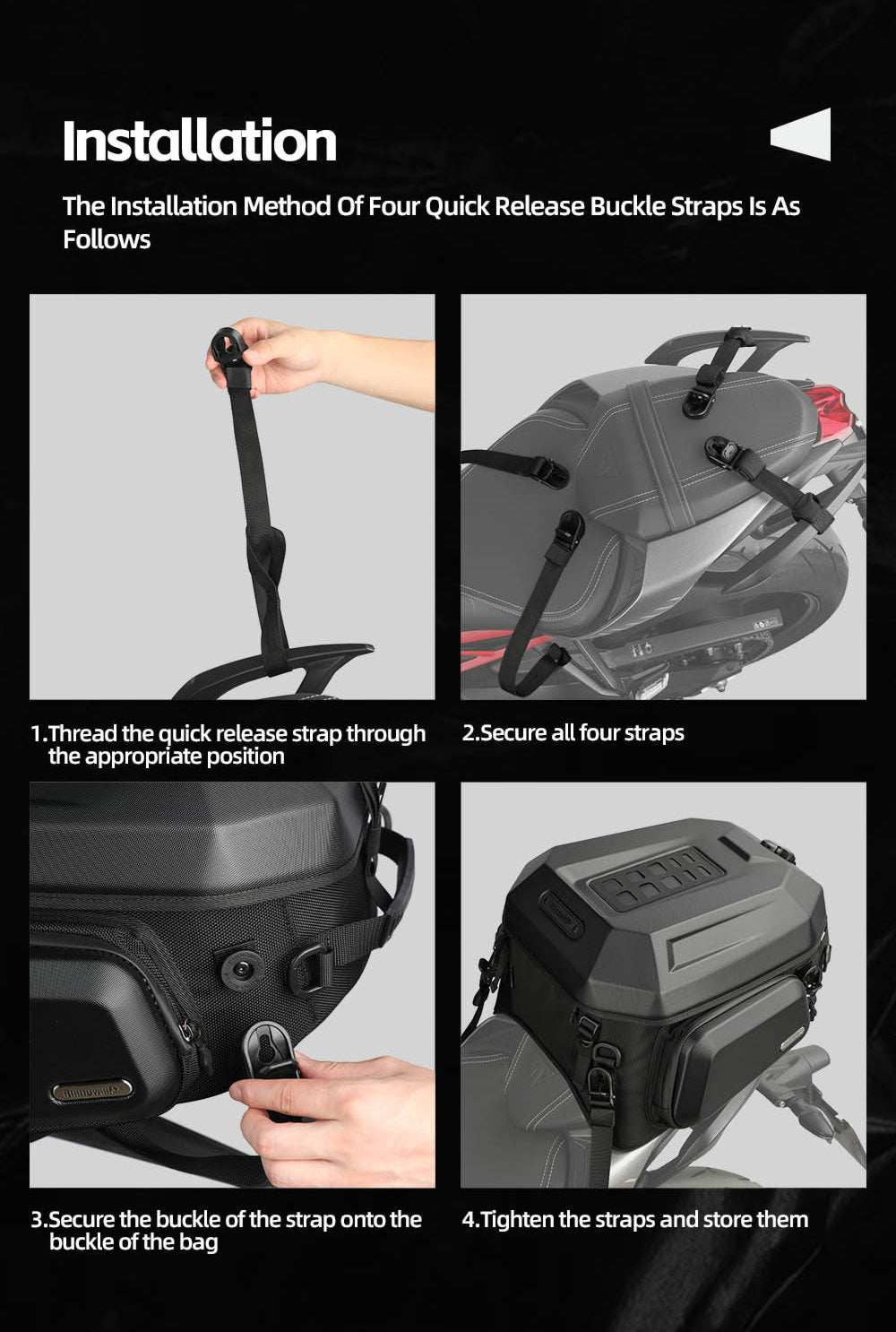 Installation

The Installation Method Of Four Quick Release Buckle Straps Is As Follows

1.Thread the quick release strap through the appropriate position

2.Secure all four straps

Rhinowalk

3.Secure the buckle of the strap onto the buckle of the bag

4.Tighten the straps and store them