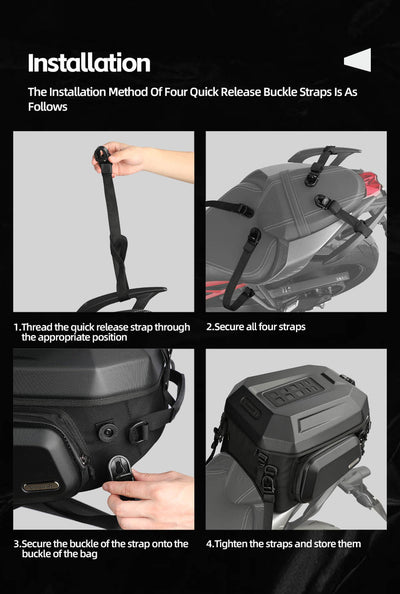 Installation

The Installation Method Of Four Quick Release Buckle Straps Is As Follows

1.Thread the quick release strap through the appropriate position

2.Secure all four straps

3.Secure the buckle of the strap onto the buckle of the bag

4.Tighten the straps and store them