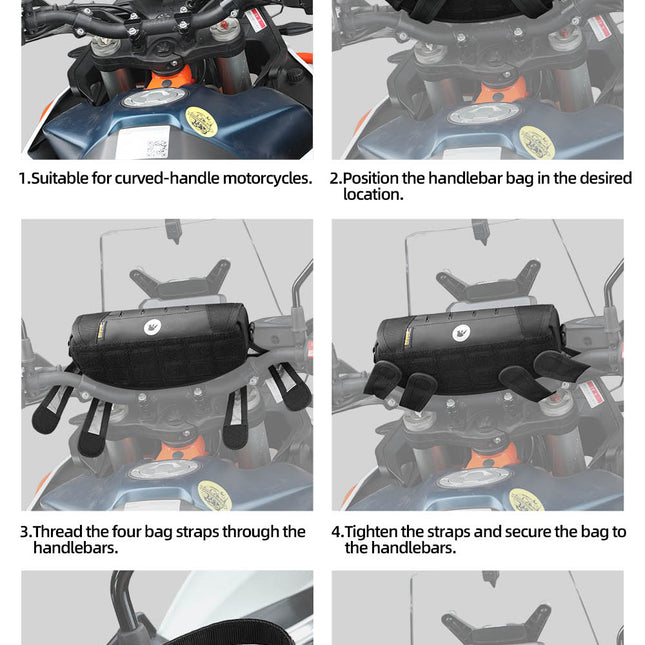 1.Suitable for curved-handle motorcycles.

2.Position the handlebar bag in the desired location.

3.Thread the four bag straps through the handlebars.

4.Tighten the straps and secure the bag to the handlebars.