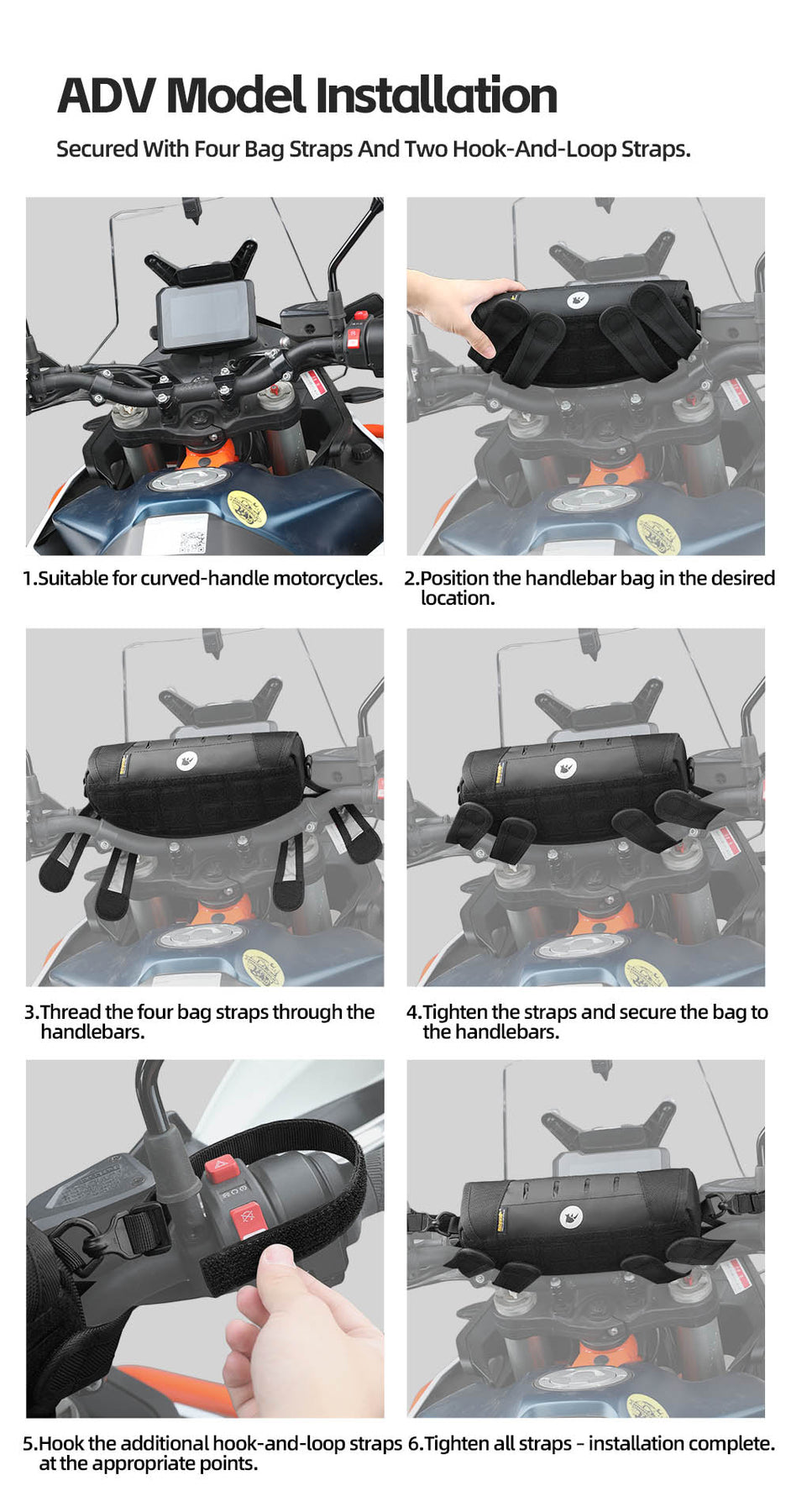 ADV Model Installation

Secured With Four Bag Straps And Two Hook-And-Loop Straps.

1.Suitable for curved-handle motorcycles.

2.Position the handlebar bag in the desired location.

3.Thread the four bag straps through the handlebars.

4.Tighten the straps and secure the bag to the handlebars.

5.Hook the additional hook-and-loop straps at the appropriate points.

6.Tighten all straps - installation complete.