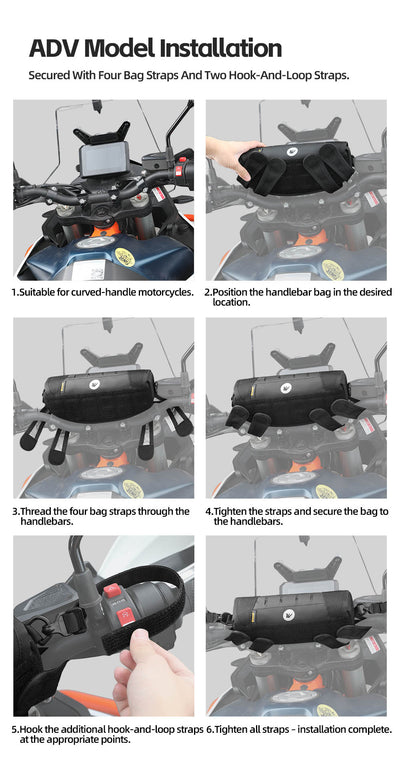 ADV Model Installation

Secured With Four Bag Straps And Two Hook-And-Loop Straps.

1.Suitable for curved-handle motorcycles.

2.Position the handlebar bag in the desired location.

3.Thread the four bag straps through the handlebars.

4.Tighten the straps and secure the bag to the handlebars.

5.Hook the additional hook-and-loop straps at the appropriate points.

6.Tighten all straps - installation complete.