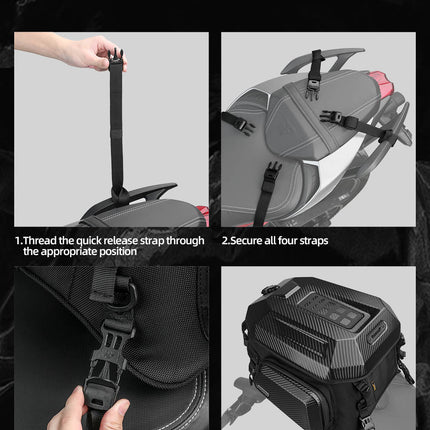 1.Thread the quick release strap through the appropriate position

2.Secure all four straps