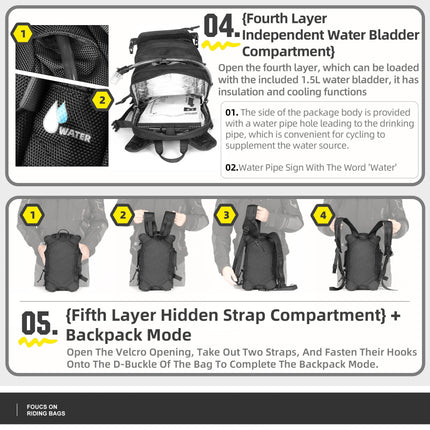 1

2

WATER

04. {Fourth Layer Independent Water Bladder Compartment}

Open the fourth layer, which can be loaded with the included 1.5L water bladder, it has insulation and cooling functions

01. The side of the package body is provided with a water pipe hole leading to the drinking pipe, which is convenient for cycling to supplement the water source.

02.Water Pipe Sign With The Word 'Water'

1

2

3

4

05. {Fifth Layer Hidden Strap Compartment} + Backpack Mode

Open The Velcro Opening, Take Out Two Straps, And Fasten Their Hooks Onto The D-Buckle Of The Bag To Complete The Backpack Mode.

FOUCS ON RIDING BAGS