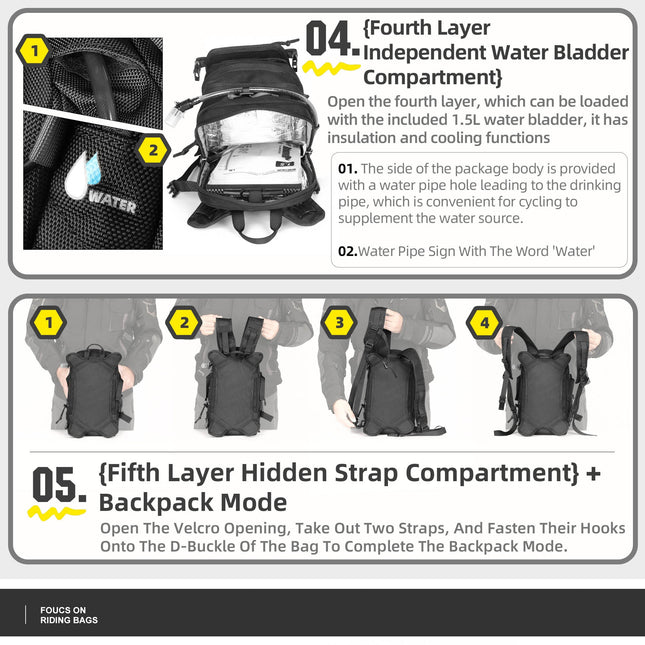 1

2

WATER

04. {Fourth Layer Independent Water Bladder Compartment}

Open the fourth layer, which can be loaded with the included 1.5L water bladder, it has insulation and cooling functions

01. The side of the package body is provided with a water pipe hole leading to the drinking pipe, which is convenient for cycling to supplement the water source.

02.Water Pipe Sign With The Word 'Water'

1

2

3

4

05. {Fifth Layer Hidden Strap Compartment} + Backpack Mode

Open The Velcro Opening, Take Out Two Straps, And Fasten Their Hooks Onto The D-Buckle Of The Bag To Complete The Backpack Mode.

FOUCS ON RIDING BAGS