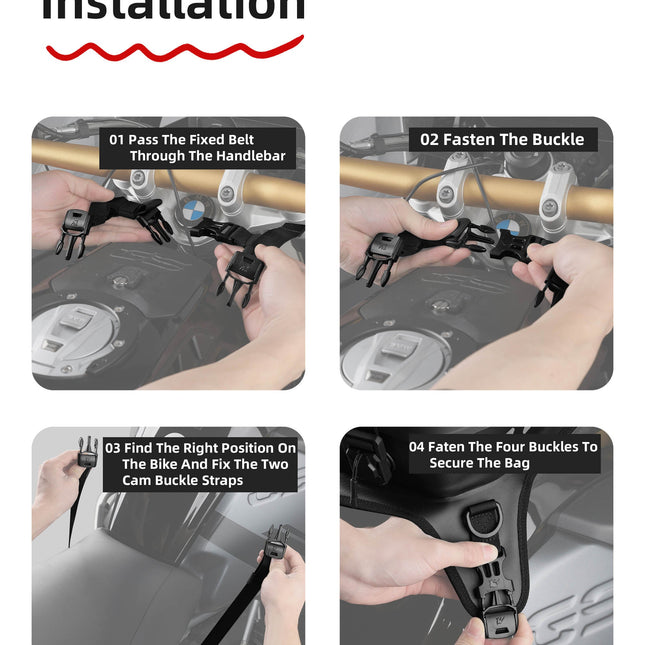 Installation

01 Pass The Fixed Belt Through The Handlebar

02 Fasten The Buckle

03 Find The Right Position On The Bike And Fix The Two Cam Buckle Straps

04 Faten The Four Buckles To Secure The Bag