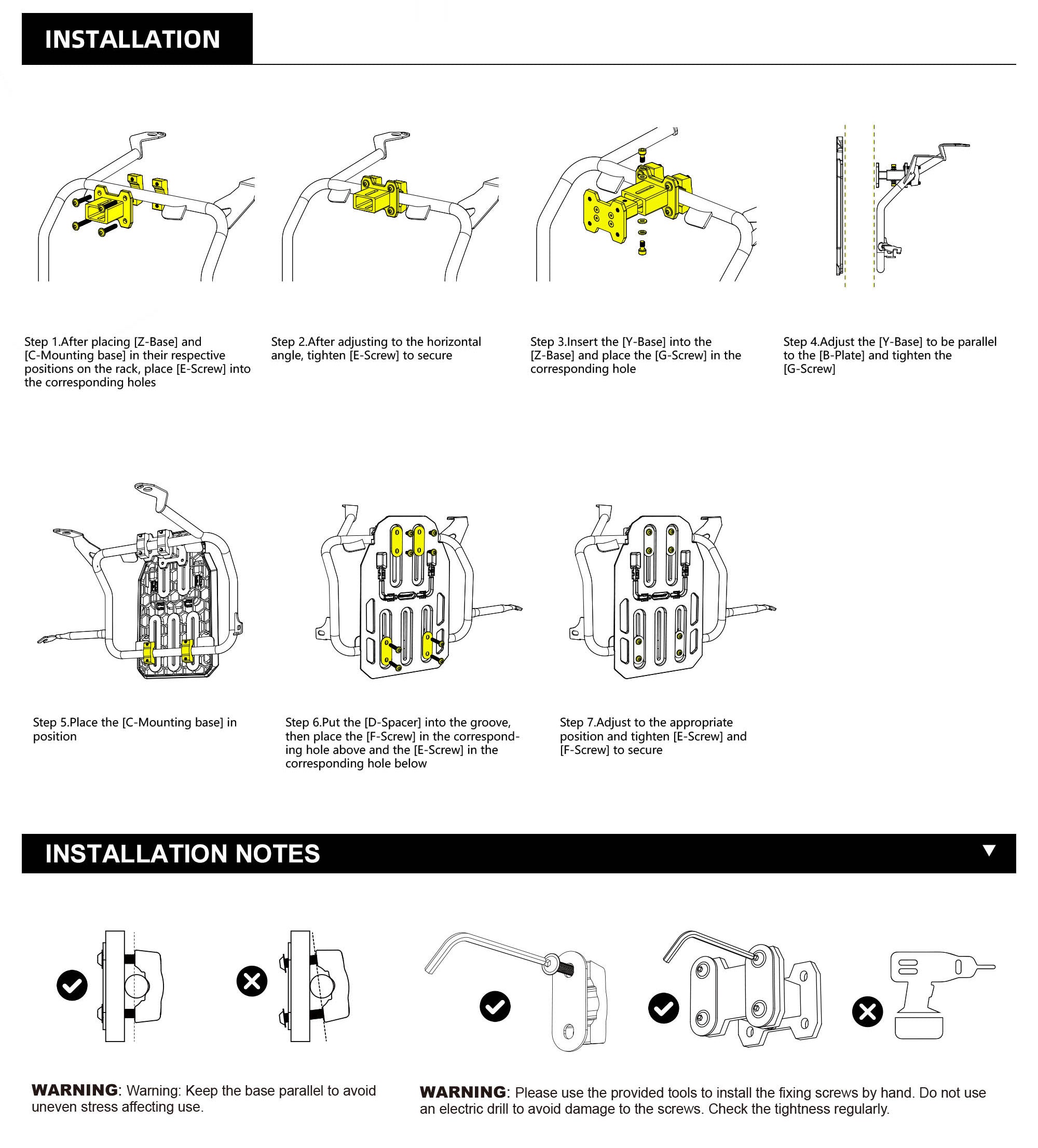 INSTALLATION

Step 1.After placing [Z-Base] and [C-Mounting base] in their respective positions on the rack, place [E-Screw] into the corresponding holes

Step 2.After adjusting to the horizontal angle, tighten [E-Screw] to secure

Step 3.Insert the [Y-Base] into the [Z-Base] and place the [G-Screw] in the corresponding hole

Step 4.Adjust the [Y-Base] to be parallel to the [B-Plate] and tighten the [G-Screw]

Step 5.Place the [C-Mounting base] in position

Step 6.Put the [D-Spacer] into the groove, then place the [F-Screw] in the corresponding hole above and the [E-Screw] in the corresponding hole below

Step 7.Adjust to the appropriate position and tighten [E-Screw] and [F-Screw] to secure

INSTALLATION NOTES

WARNING: Warning: Keep the base parallel to avoid uneven stress affecting use.

WARNING: Please use the provided tools to install the fixing screws by hand. Do not use an electric drill to avoid damage to the screws. Check the tightness regularly.