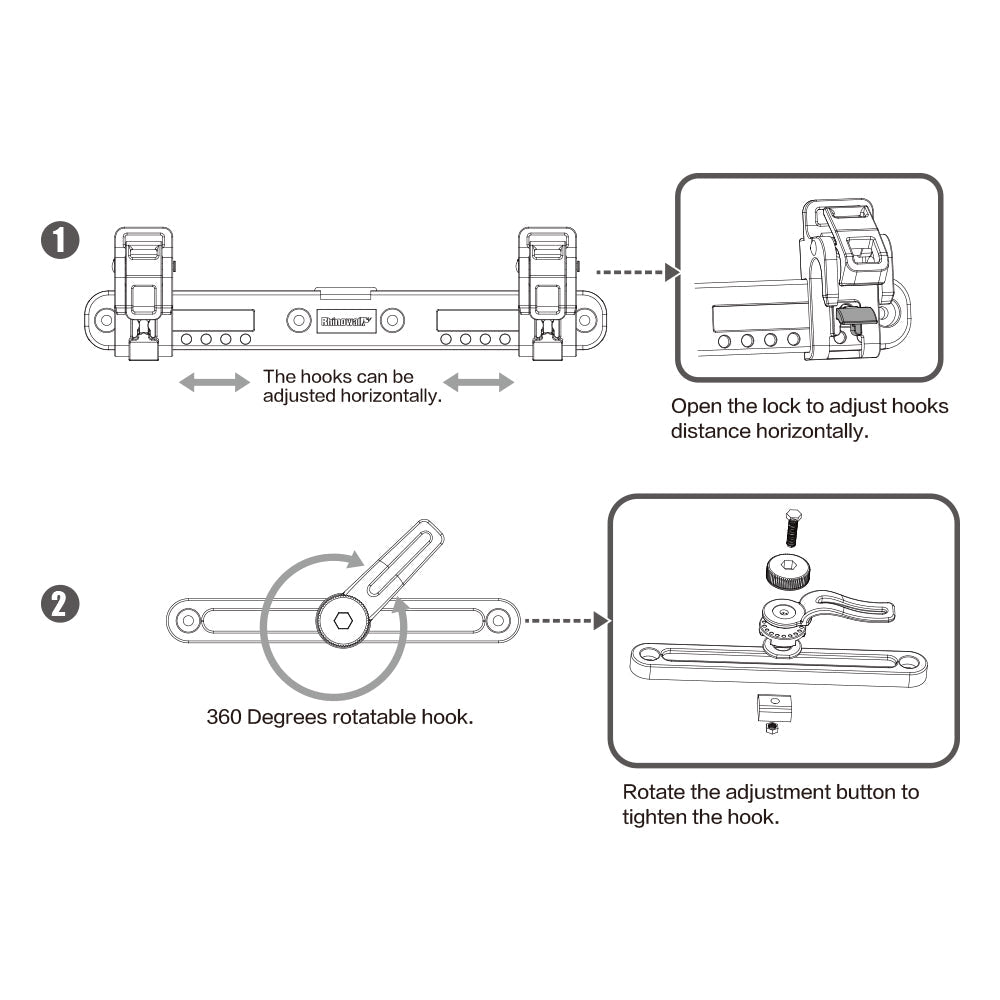 1

Rhinowalk

The hooks can be adjusted horizontally.

Open the lock to adjust hooks distance horizontally.

2

360 Degrees rotatable hook.

Rotate the adjustment button to tighten the hook.