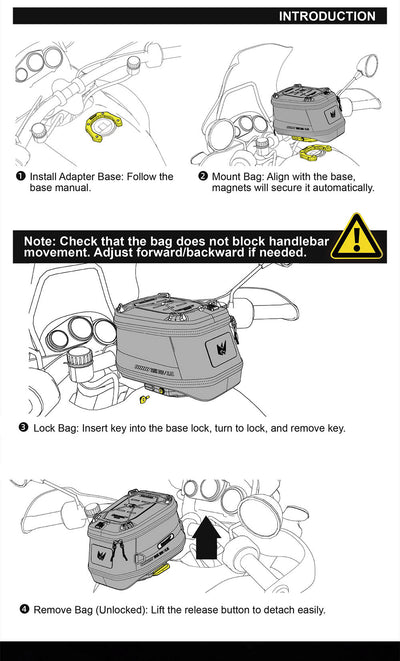 INTRODUCTION

❶ Install Adapter Base: Follow the base manual.

❷ Mount Bag: Align with the base, magnets will secure it automatically.

Note: Check that the bag does not block handlebar movement. Adjust forward/backward if needed.

❸ Lock Bag: Insert key into the base lock, turn to lock, and remove key.

❹ Remove Bag (Unlocked): Lift the release button to detach easily.