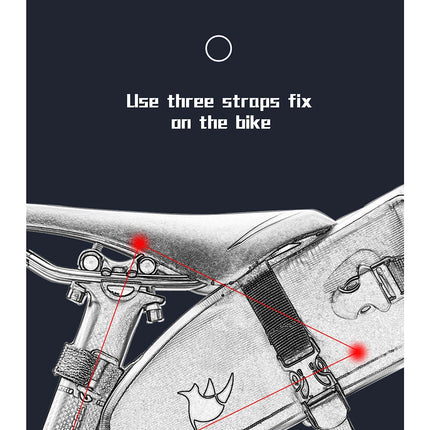 Use three straps fix on the bike