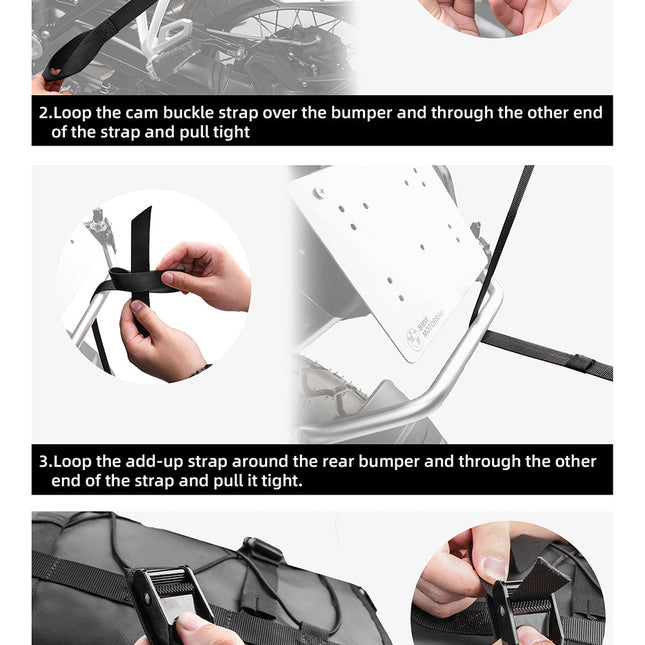 2.Loop the cam buckle strap over the bumper and through the other end of the strap and pull tight

BMW MOTORRAD

3.Loop the add-up strap around the rear bumper and through the other end of the strap and pull it tight.