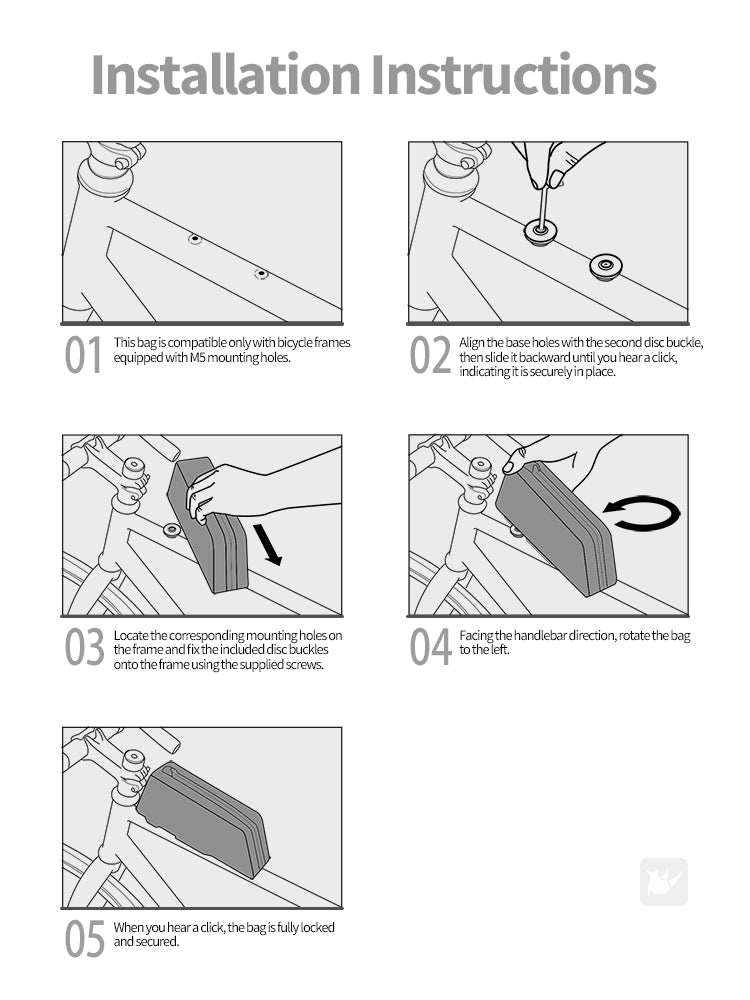 Installation Instructions

01 This bag is compatible only with bicycle frames equipped with M5 mounting holes.

02 Align the base holes with the second disc buckle, then slide it backward until you hear a click, indicating it is securely in place.

03 Locate the corresponding mounting holes on the frame and fix the included disc buckles onto the frame using the supplied screws.

04 Facing the handlebar direction, rotate the bag to the left.

05 When you hear a click, the bag is fully locked and secured.