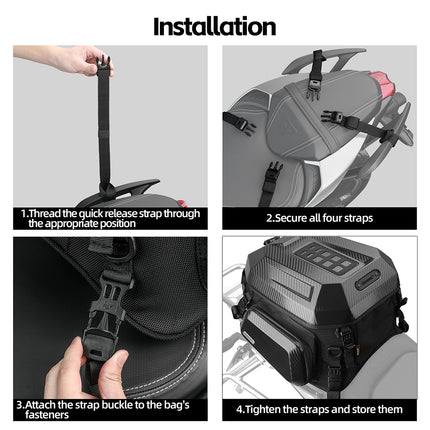 Installation

1.Thread the quick release strap through the appropriate position

2.Secure all four straps

3.Attach the strap buckle to the bag's fasteners

4.Tighten the straps and store them