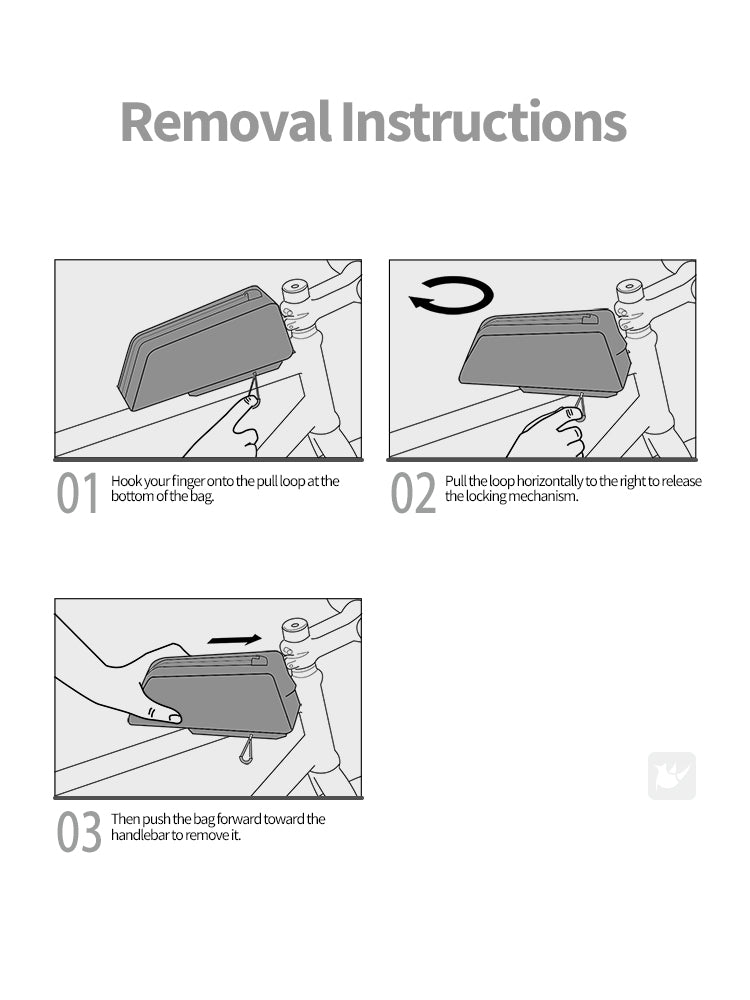 Removal Instructions

01 Hook your finger onto the pull loop at the bottom of the bag.

02 Pull the loop horizontally to the right to release the locking mechanism.

03 Then push the bag forward toward the handlebar to remove it.