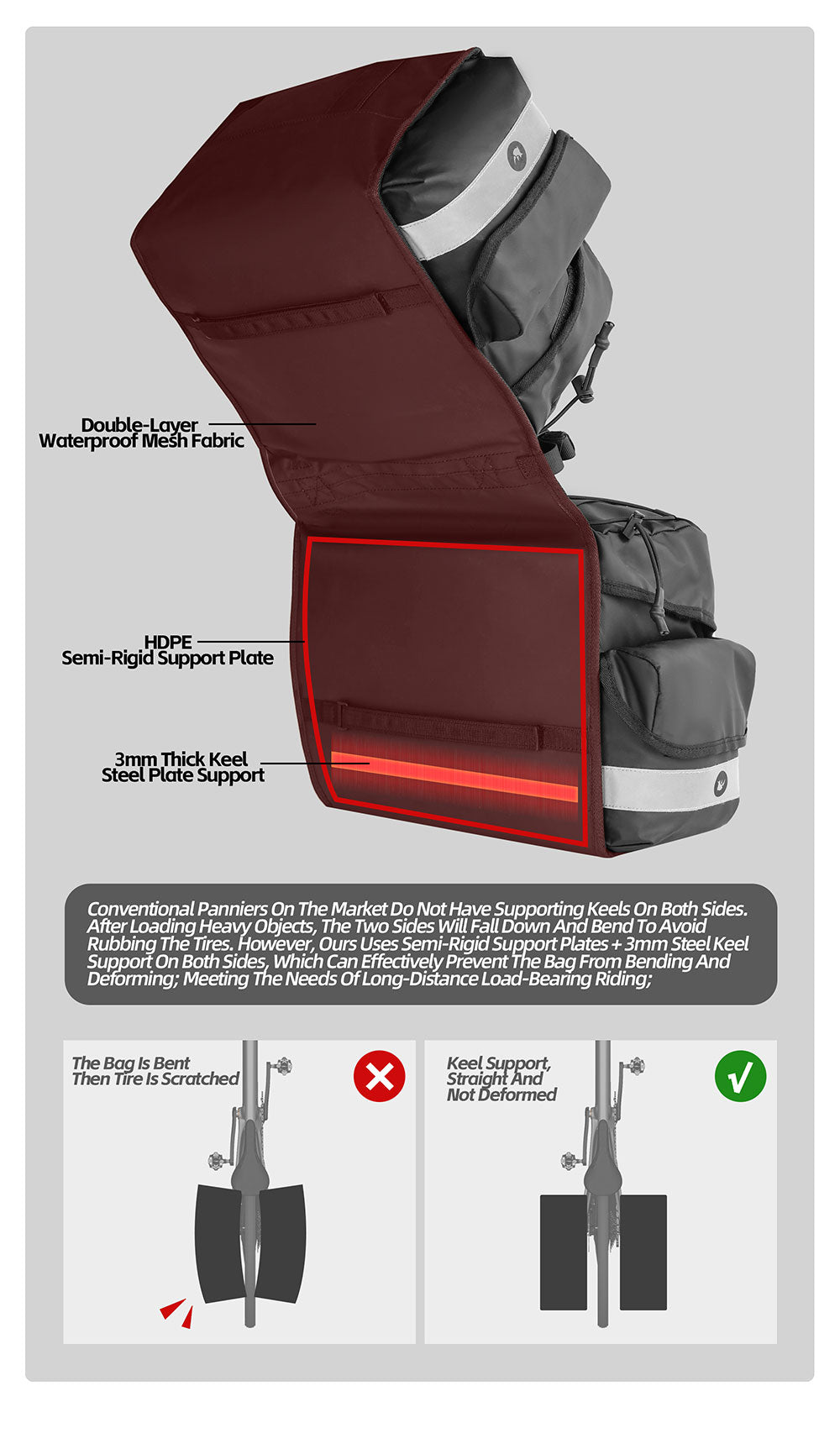 Double-Layer
Waterproof Mesh Fabric

HDPE
Semi-Rigid Support Plate

3mm Thick Keel
Steel Plate Support

Conventional Panniers On The Market Do Not Have Supporting Keels On Both Sides. After Loading Heavy Objects, The Two Sides Will Fall Down And Bend To Avoid Rubbing The Tires. However, Ours Uses Semi-Rigid Support Plates + 3mm Steel Keel Support On Both Sides, Which Can Effectively Prevent The Bag From Bending And Deforming; Meeting The Needs Of Long-Distance Load-Bearing Riding;

The Bag Is Bent
Then Tire Is Scratched

Keel Support,
Straight And
Not Deformed