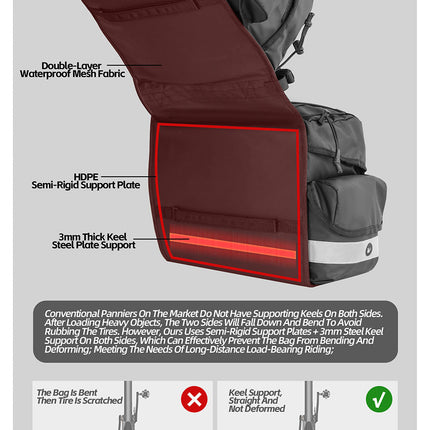 Double-Layer Waterproof Mesh Fabric

HDPE Semi-Rigid Support Plate

3mm Thick Keel Steel Plate Support

Conventional Panniers On The Market Do Not Have Supporting Keels On Both Sides. After Loading Heavy Objects, The Two Sides Will Fall Down And Bend To Avoid Rubbing The Tires. However, Ours Uses Semi-Rigid Support Plates + 3mm Steel Keel Support On Both Sides, Which Can Effectively Prevent The Bag From Bending And Deforming; Meeting The Needs Of Long-Distance Load-Bearing Riding;

The Bag Is Bent Then Tire Is Scratched

Keel Support, Straight And Not Deformed