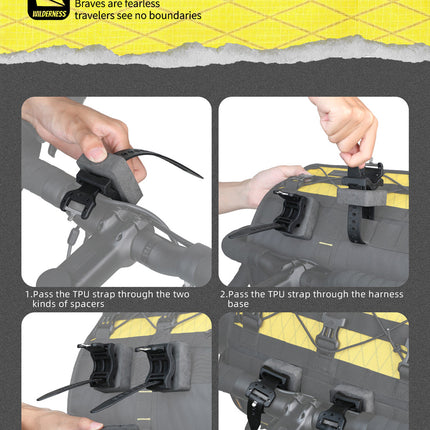 WILDERNESS

Braves are fearless travelers see no boundaries

1.Pass the TPU strap through the two kinds of spacers

2.Pass the TPU strap through the harness base