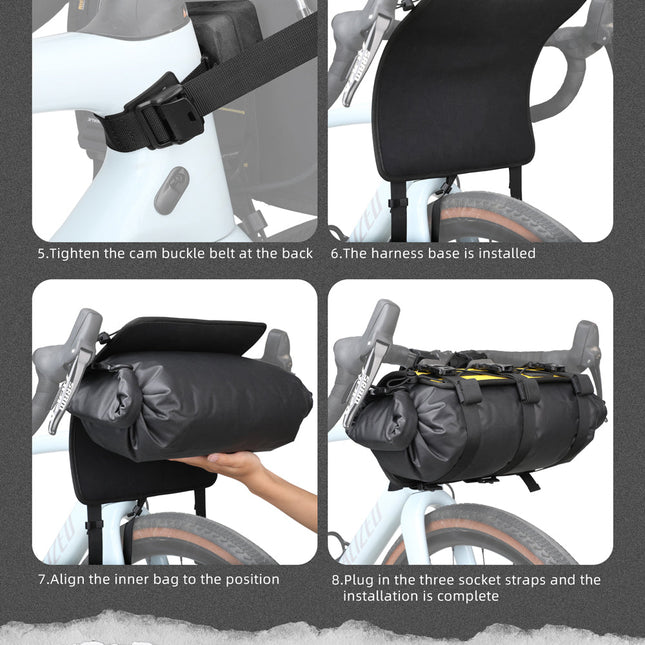 5.Tighten the cam buckle belt at the back

6.The harness base is installed

7.Align the inner bag to the position

8.Plug in the three socket straps and the installation is complete