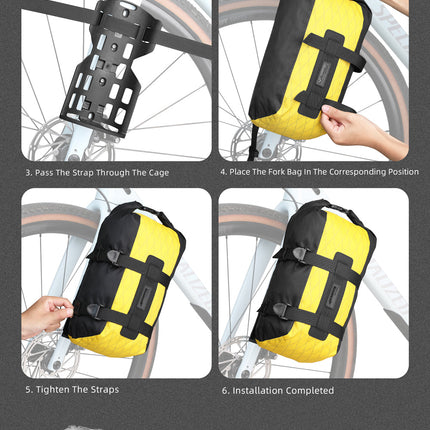 3. Pass The Strap Through The Cage

4. Place The Fork Bag In The Corresponding Position

5. Tighten The Straps

6. Installation Completed