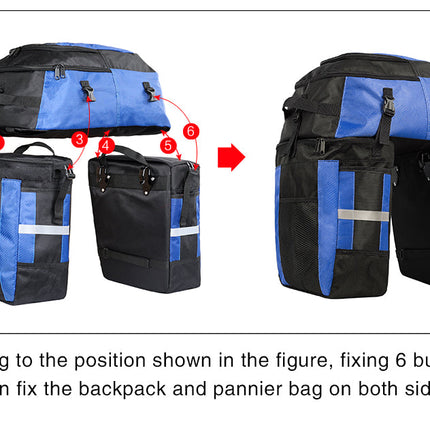 3
4
5
6

g to the position shown in the figure, fixing 6 bu
n fix the backpack and pannier bag on both sid