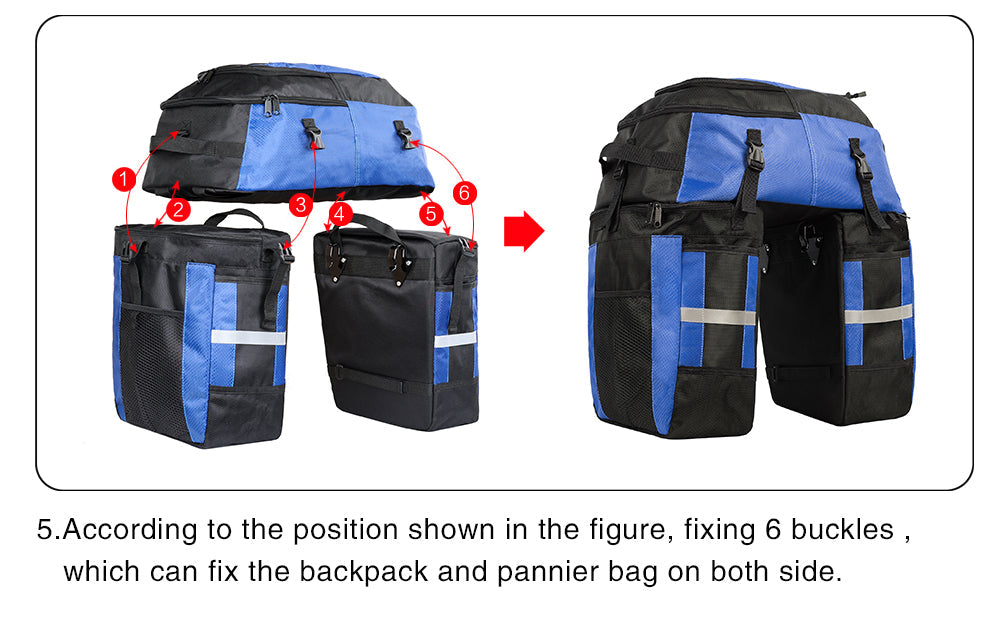 1
2
3
4
5
6

5.According to the position shown in the figure, fixing 6 buckles , which can fix the backpack and pannier bag on both side.