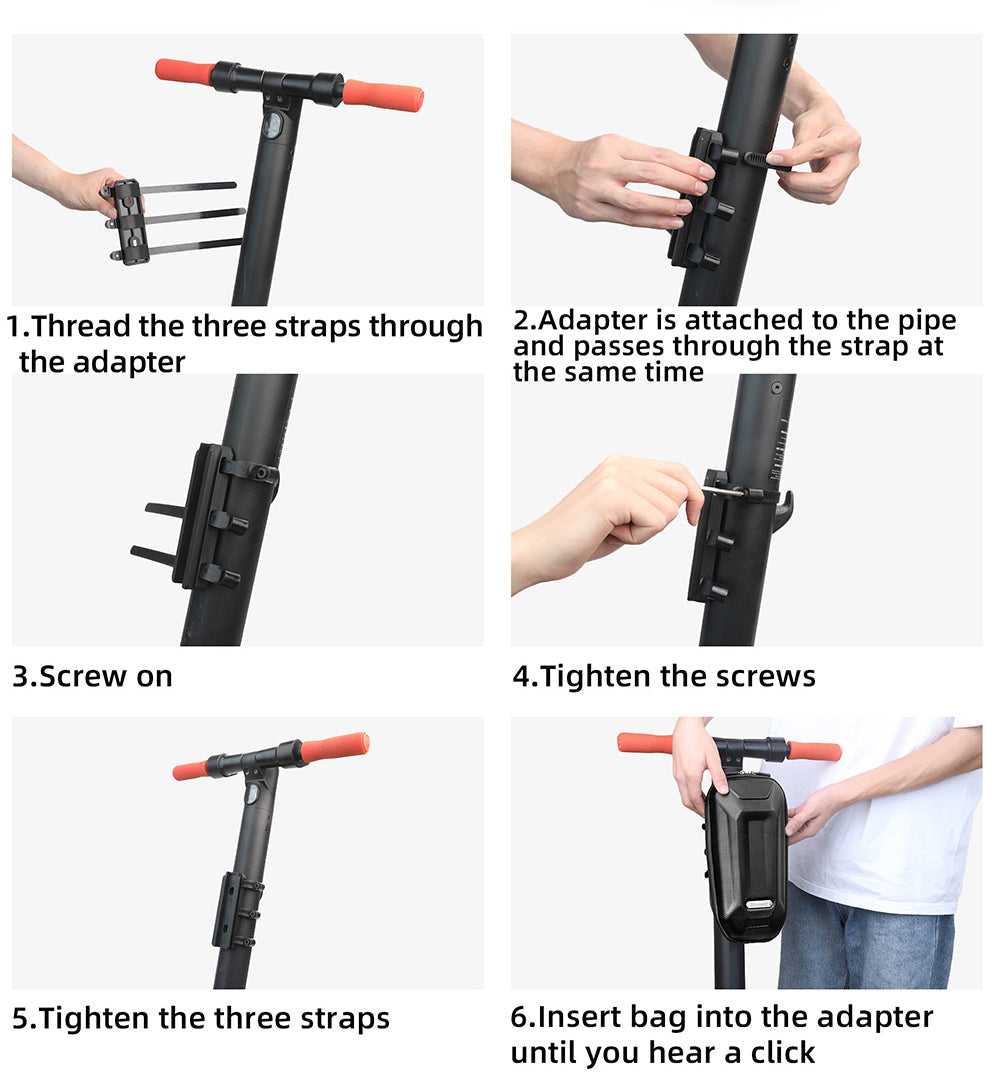 1.Thread the three straps through the adapter

2.Adapter is attached to the pipe and passes through the strap at the same time

3.Screw on

4.Tighten the screws

5.Tighten the three straps

6.Insert bag into the adapter until you hear a click