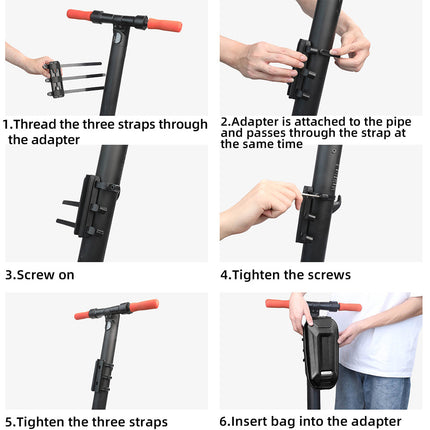 1.Thread the three straps through the adapter

2.Adapter is attached to the pipe and passes through the strap at the same time

3.Screw on

4.Tighten the screws

5.Tighten the three straps

6.Insert bag into the adapter