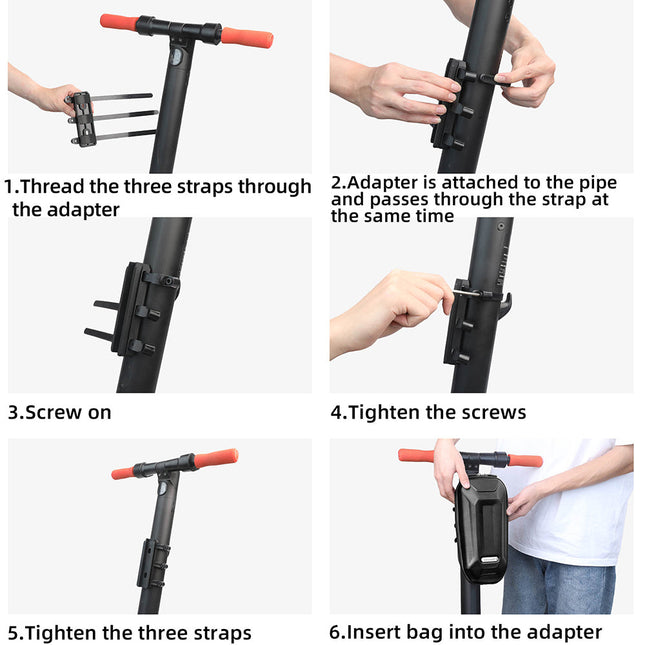 1.Thread the three straps through the adapter

2.Adapter is attached to the pipe and passes through the strap at the same time

3.Screw on

4.Tighten the screws

5.Tighten the three straps

6.Insert bag into the adapter