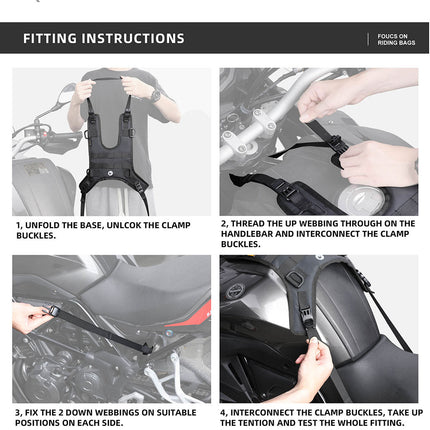 FITTING INSTRUCTIONS

FOUCS ON RIDING BAGS

1, UNFOLD THE BASE, UNLCOK THE CLAMP BUCKLES.

2, THREAD THE UP WEBBING THROUGH ON THE HANDLEBAR AND INTERCONNECT THE CLAMP BUCKLES.

3, FIX THE 2 DOWN WEBBINGS ON SUITABLE POSITIONS ON EACH SIDE.

4, INTERCONNECT THE CLAMP BUCKLES, TAKE UP THE TENTION AND TEST THE WHOLE FITTING.