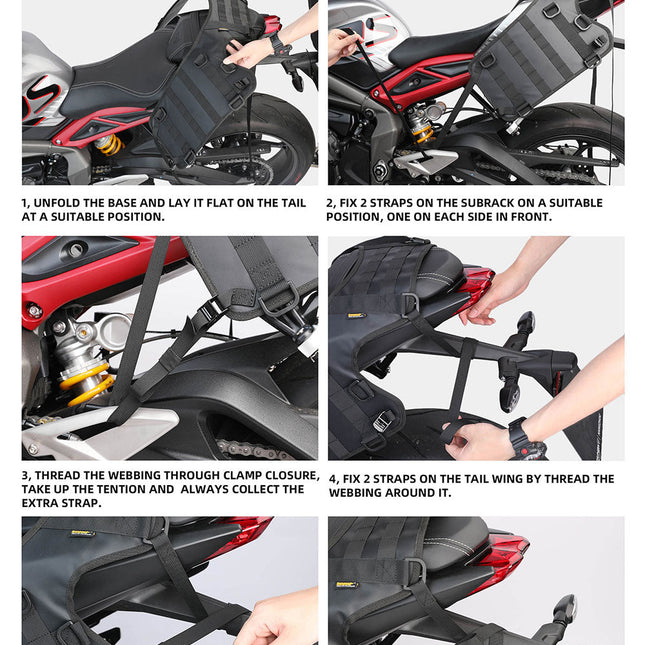 1, UNFOLD THE BASE AND LAY IT FLAT ON THE TAIL AT A SUITABLE POSITION.

2, FIX 2 STRAPS ON THE SUBRACK ON A SUITABLE POSITION, ONE ON EACH SIDE IN FRONT.

3, THREAD THE WEBBING THROUGH CLAMP CLOSURE, TAKE UP THE TENTION AND ALWAYS COLLECT THE EXTRA STRAP.

4, FIX 2 STRAPS ON THE TAIL WING BY THREAD THE WEBBING AROUND IT.