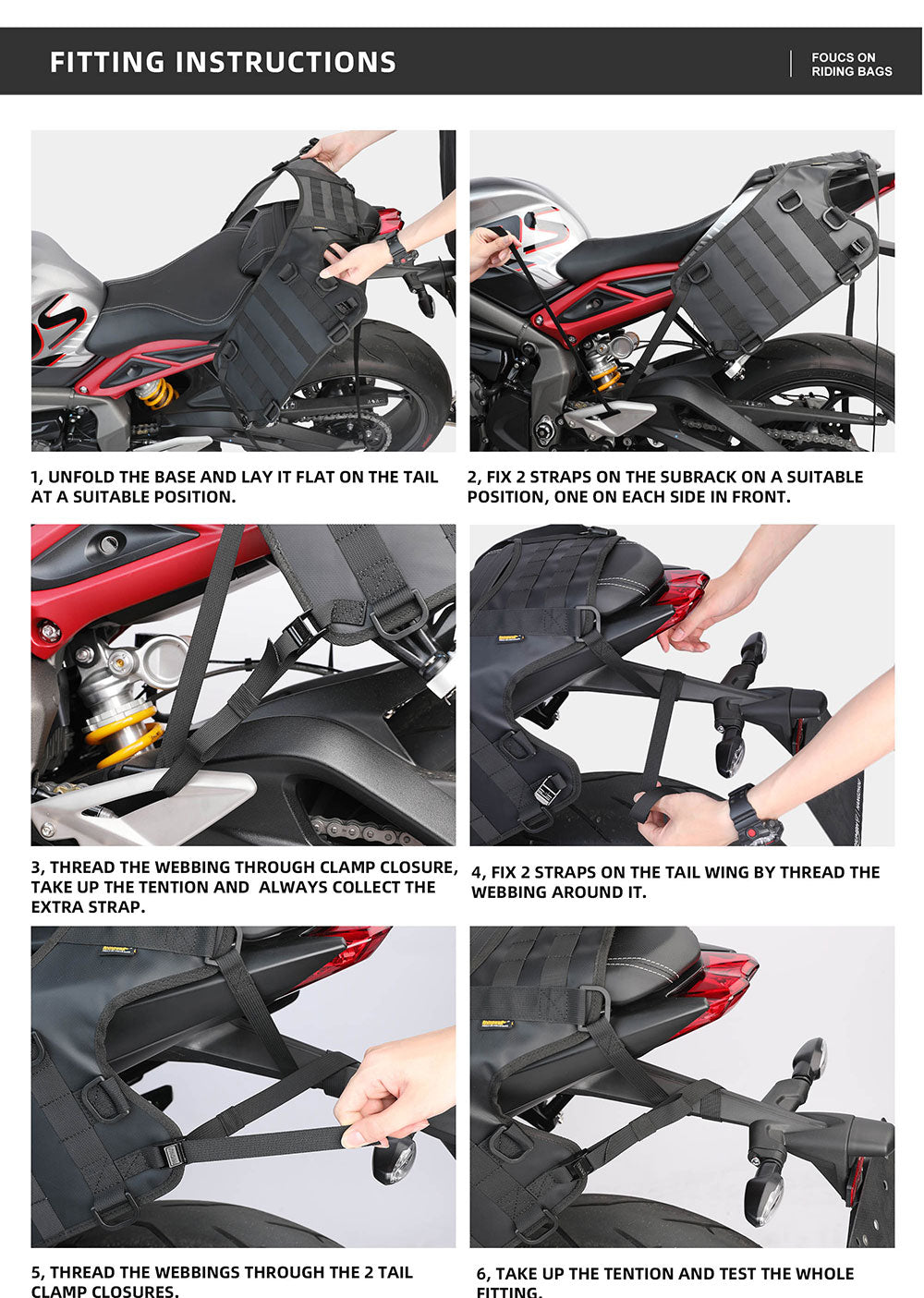 FITTING INSTRUCTIONS

FOUCS ON RIDING BAGS

1, UNFOLD THE BASE AND LAY IT FLAT ON THE TAIL AT A SUITABLE POSITION.

2, FIX 2 STRAPS ON THE SUBRACK ON A SUITABLE POSITION, ONE ON EACH SIDE IN FRONT.

3, THREAD THE WEBBING THROUGH CLAMP CLOSURE, TAKE UP THE TENTION AND ALWAYS COLLECT THE EXTRA STRAP.

4, FIX 2 STRAPS ON THE TAIL WING BY THREAD THE WEBBING AROUND IT.

5, THREAD THE WEBBINGS THROUGH THE 2 TAIL CLAMP CLOSURES.

6, TAKE UP THE TENTION AND TEST THE WHOLE FITTING.