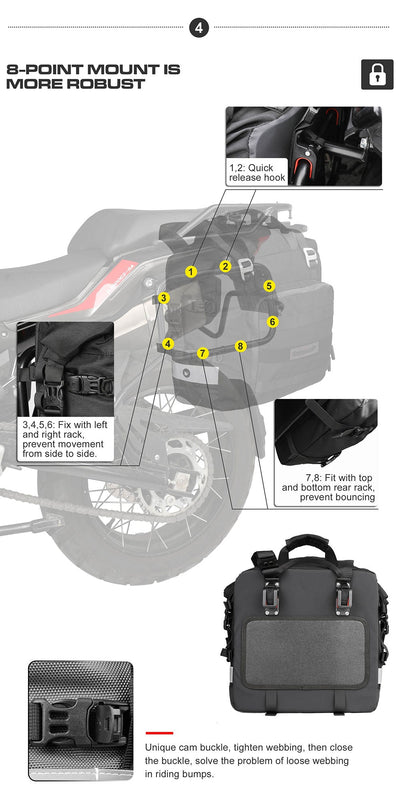 4

8-POINT MOUNT IS MORE ROBUST

1,2: Quick release hook

1 2 3 4 5 6 7 8

3,4,5,6: Fix with left and right rack, prevent movement from side to side.

7,8: Fit with top and bottom rear rack, prevent bouncing

Unique cam buckle, tighten webbing, then close the buckle, solve the problem of loose webbing in riding bumps.