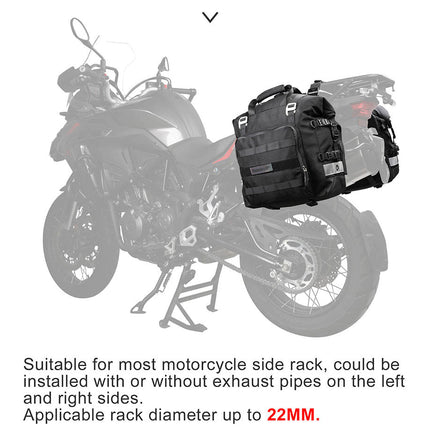 Suitable for most motorcycle side rack, could be installed with or without exhaust pipes on the left and right sides.
Applicable rack diameter up to 22MM.