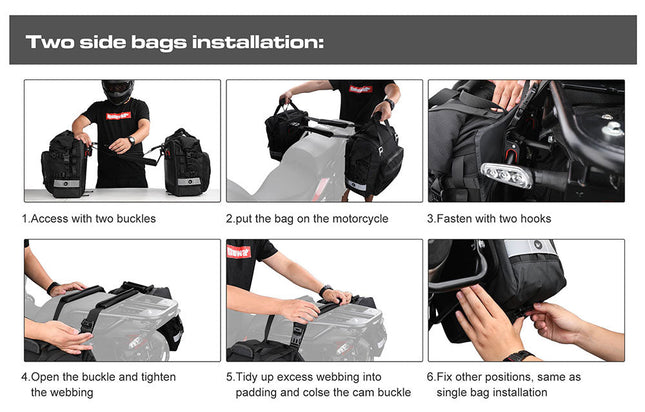 Two side bags installation:

1.Access with two buckles

2.put the bag on the motorcycle

3.Fasten with two hooks

4.Open the buckle and tighten the webbing

5.Tidy up excess webbing into padding and colse the cam buckle

6.Fix other positions, same as single bag installation