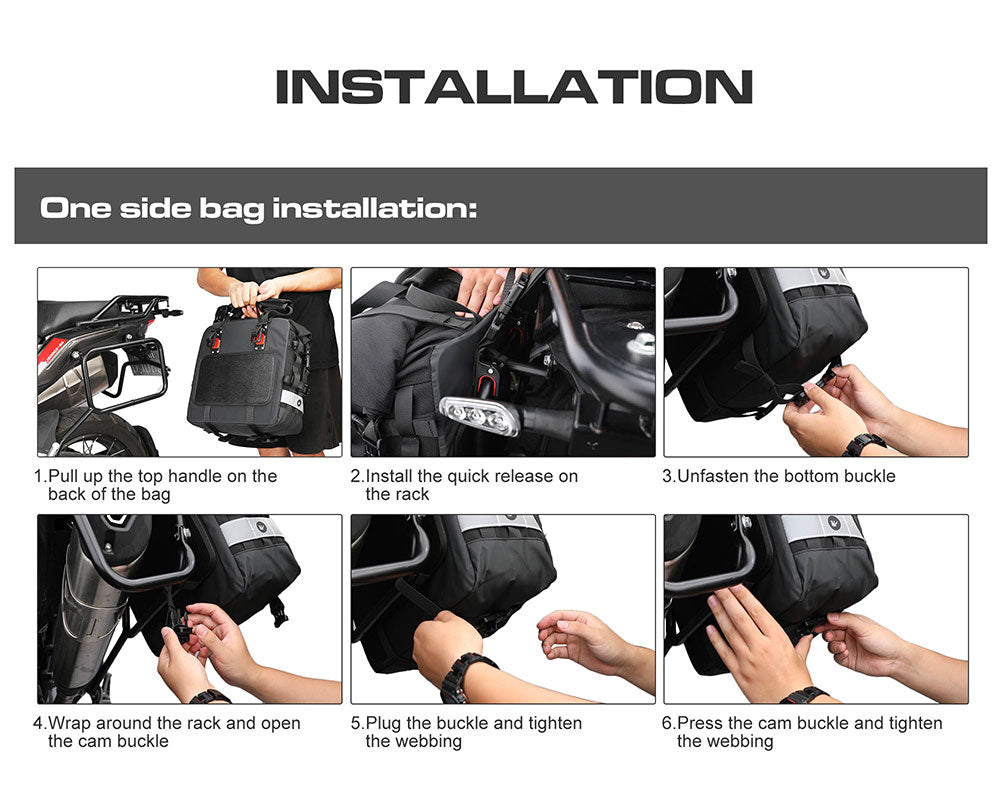 INSTALLATION

One side bag installation:

1.Pull up the top handle on the back of the bag

2.Install the quick release on the rack

3.Unfasten the bottom buckle

4.Wrap around the rack and open the cam buckle

5.Plug the buckle and tighten the webbing

6.Press the cam buckle and tighten the webbing