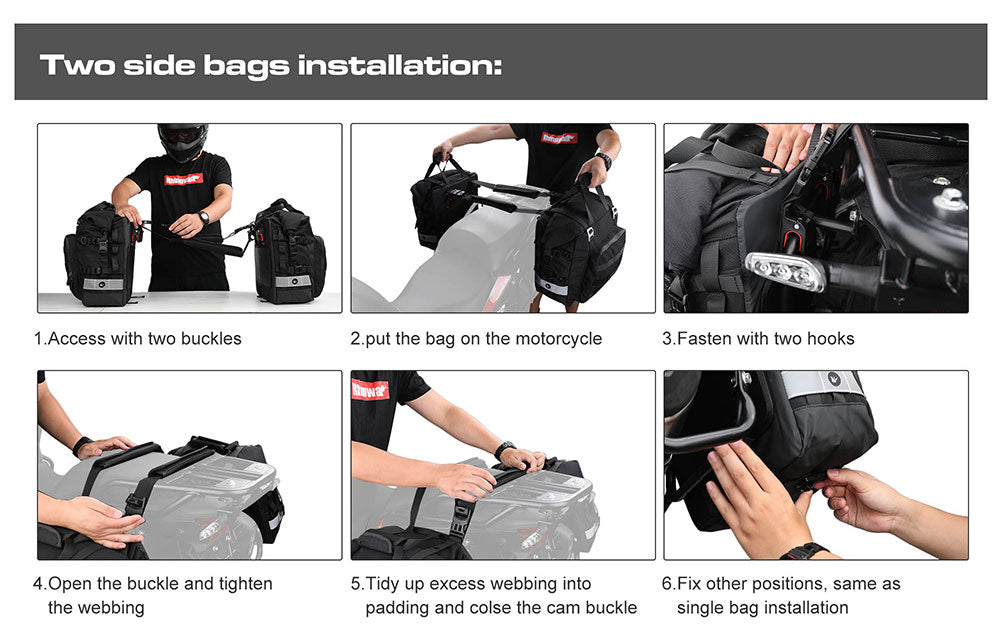 Two side bags installation:

1.Access with two buckles

2.put the bag on the motorcycle

3.Fasten with two hooks

4.Open the buckle and tighten the webbing

5.Tidy up excess webbing into padding and colse the cam buckle

6.Fix other positions, same as single bag installation